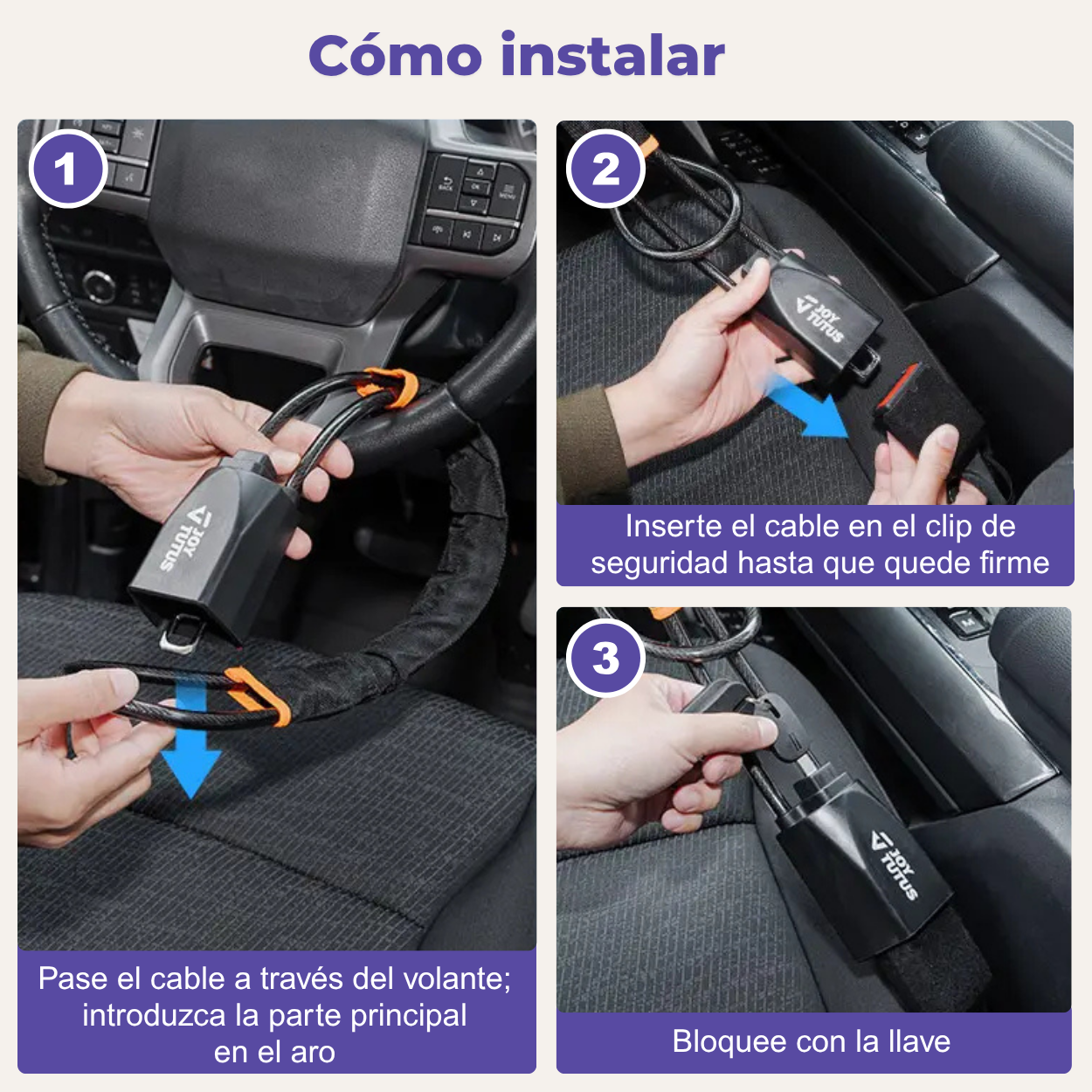 Cómo instalar

1

JOY TUTUS

Pase el cable a través del volante; introduzca la parte principal en el aro

2

JOY TUTUS

Inserte el cable en el clip de seguridad hasta que quede firme

3

JOY TUTUS

Bloquee con la llave